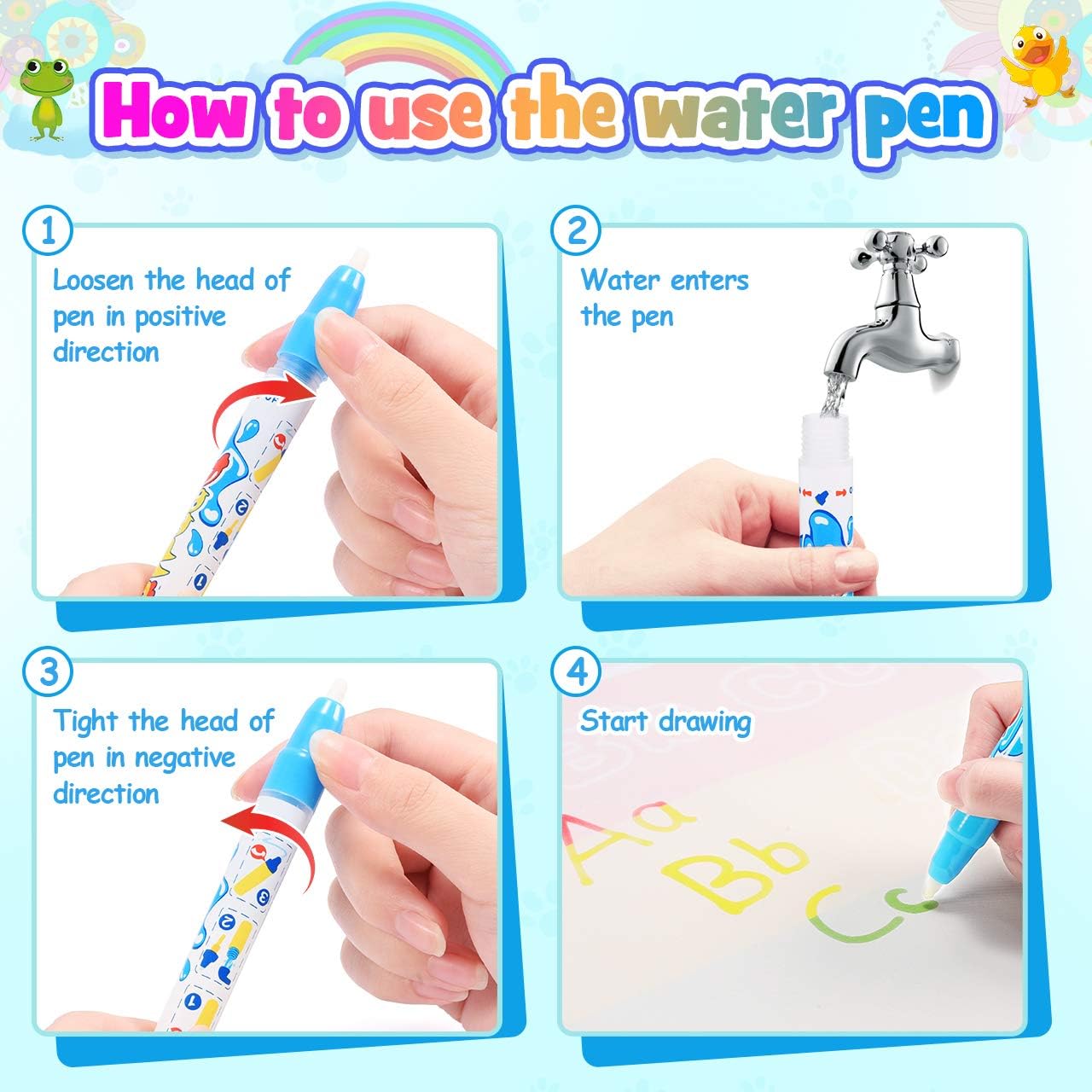 How to use the water pen

1

Loosen the head of pen in positive direction

2

Water enters the pen

3

Tight the head of pen in negative direction

4

Start drawing

Aa Bb Cc